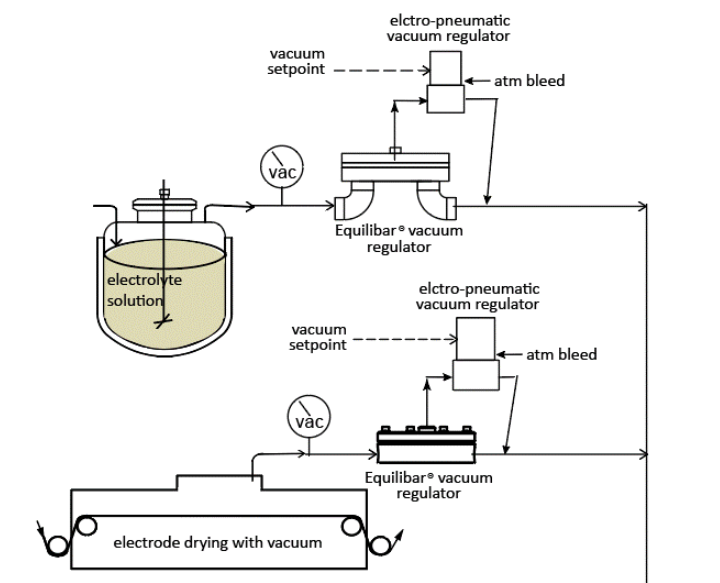 elctro-pneumatic vacuum regulator

vacuum setpoint

atm bleed

vac

Equilibar® vacuum regulator

electrolyte solution

elctro-pneumatic vacuum regulator

vacuum setpoint

atm bleed

vac

Equilibar® vacuum regulator

electrode drying with vacuum